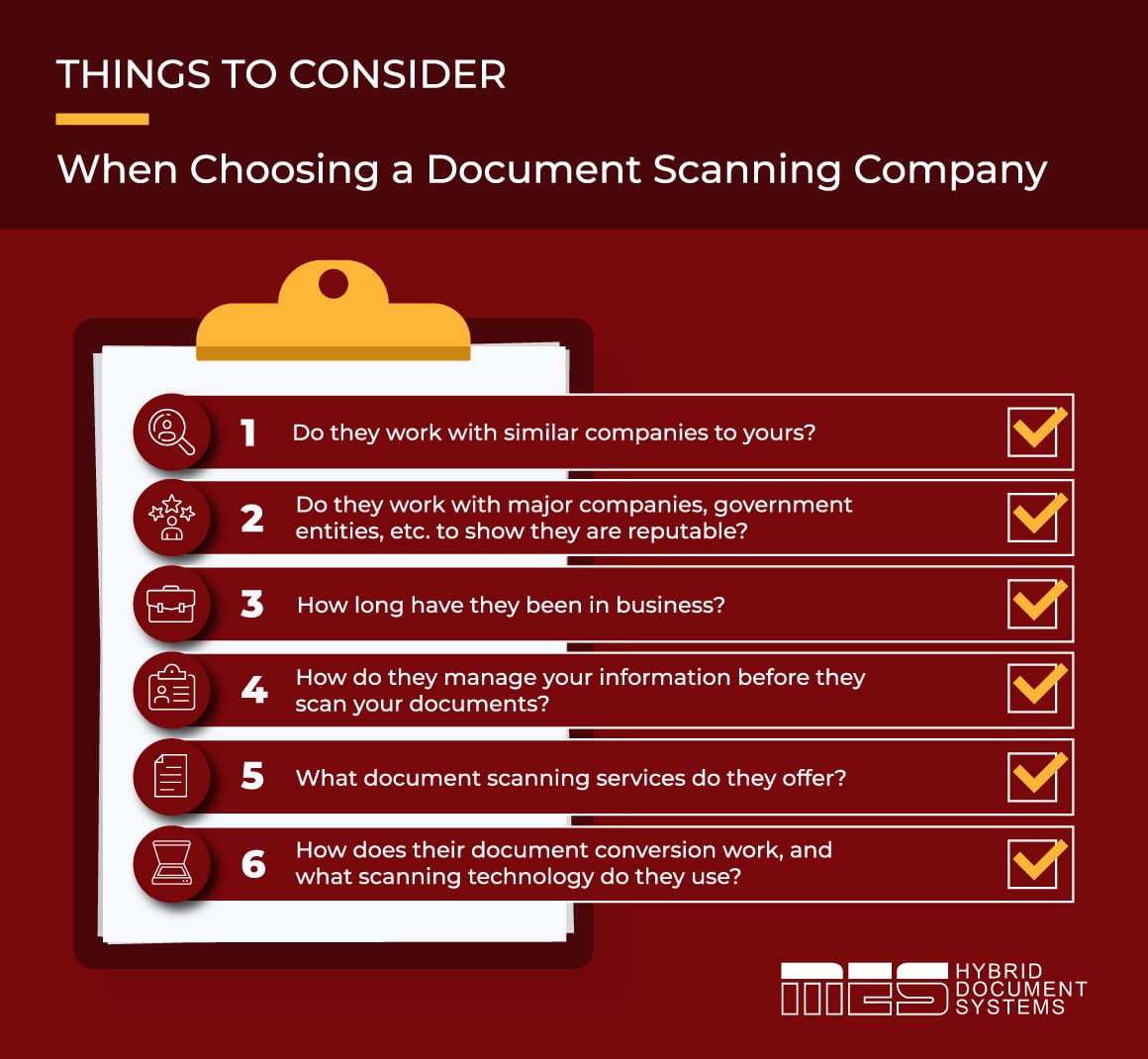 THINGS TO CONSIDER

When Choosing a Document Scanning Company

1 Do they work with similar companies to yours?

2 Do they work with major companies, government entities, etc. to show they are reputable?

3 How long have they been in business?

4 How do they manage your information before they scan your documents?

5 What document scanning services do they offer?

6 How does their document conversion work, and what scanning technology do they use?

MES HYBRID DOCUMENT SYSTEMS