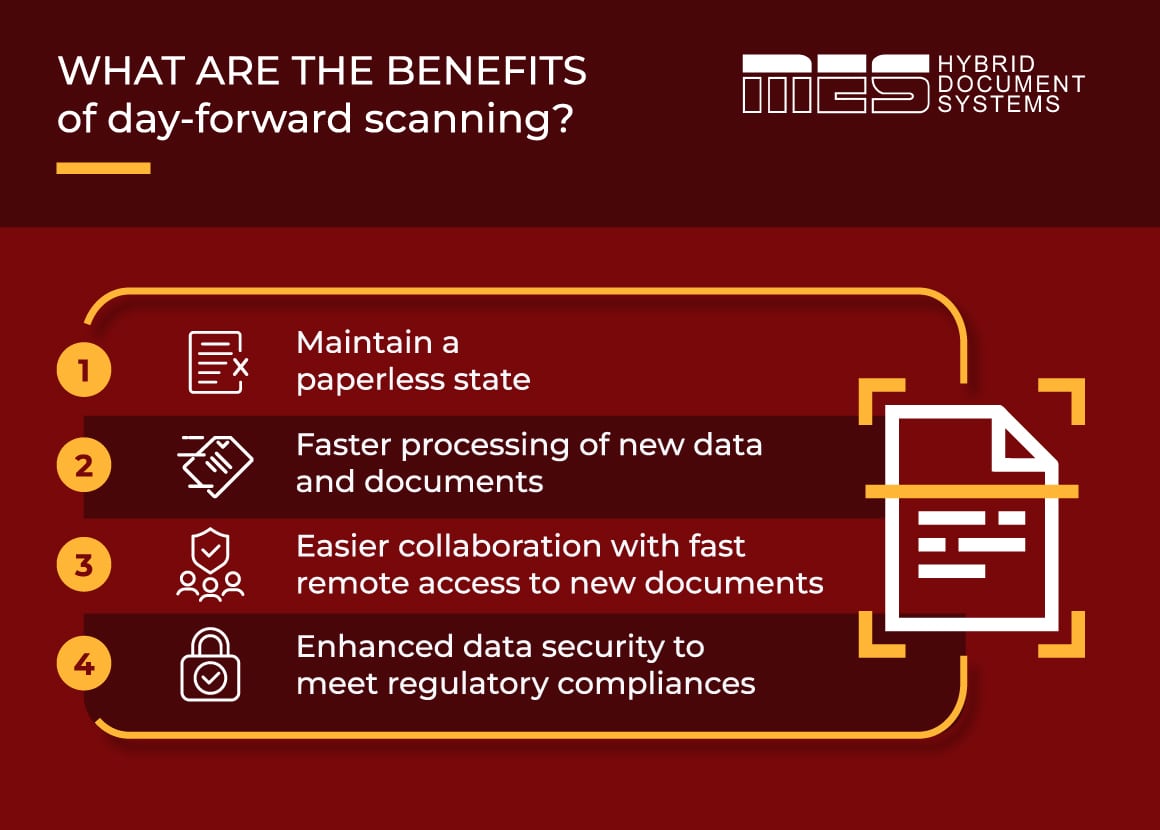 WHAT ARE THE BENEFITS of day-forward scanning?

MES HYBRID DOCUMENT SYSTEMS

1 Maintain a paperless state

2 Faster processing of new data and documents

3 Easier collaboration with fast remote access to new documents

4 Enhanced data security to meet regulatory compliances