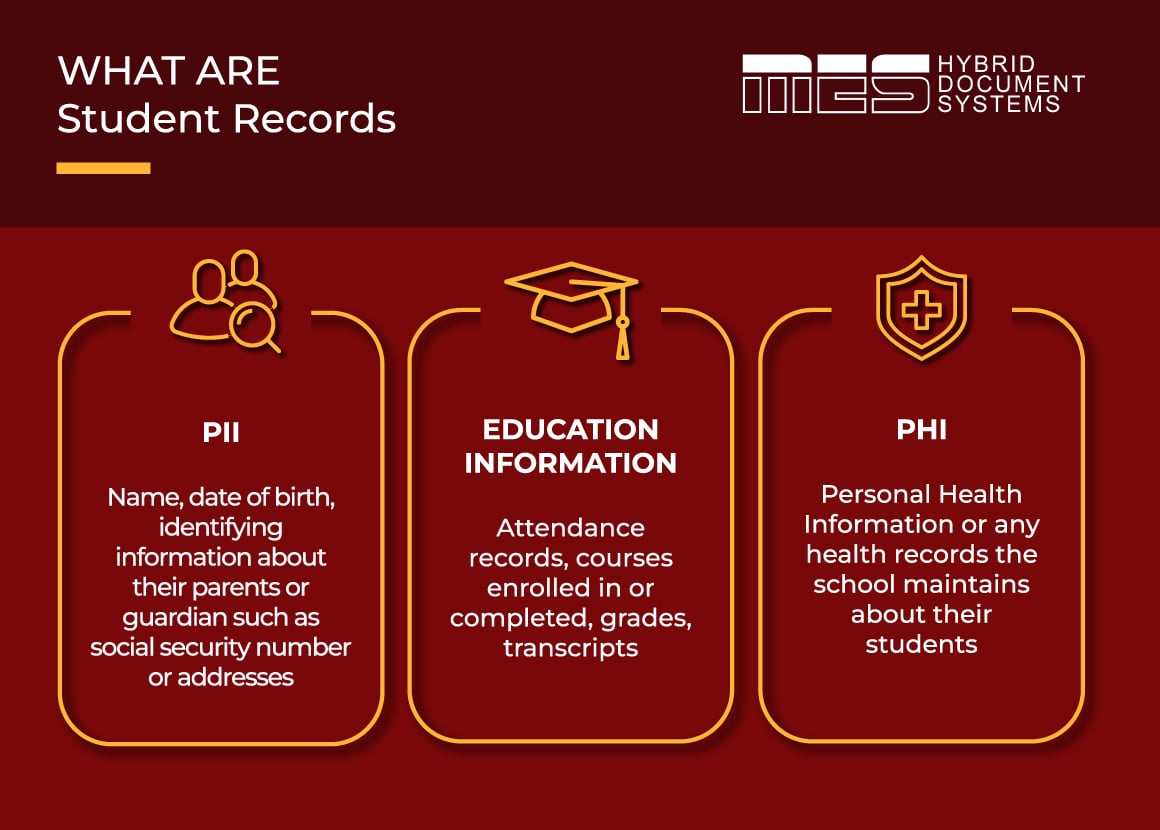 WHAT ARE
Student Records

MES HYBRID DOCUMENT SYSTEMS

PII

Name, date of birth, identifying information about their parents or guardian such as social security number or addresses

EDUCATION INFORMATION

Attendance records, courses enrolled in or completed, grades, transcripts

PHI

Personal Health Information or any health records the school maintains about their students